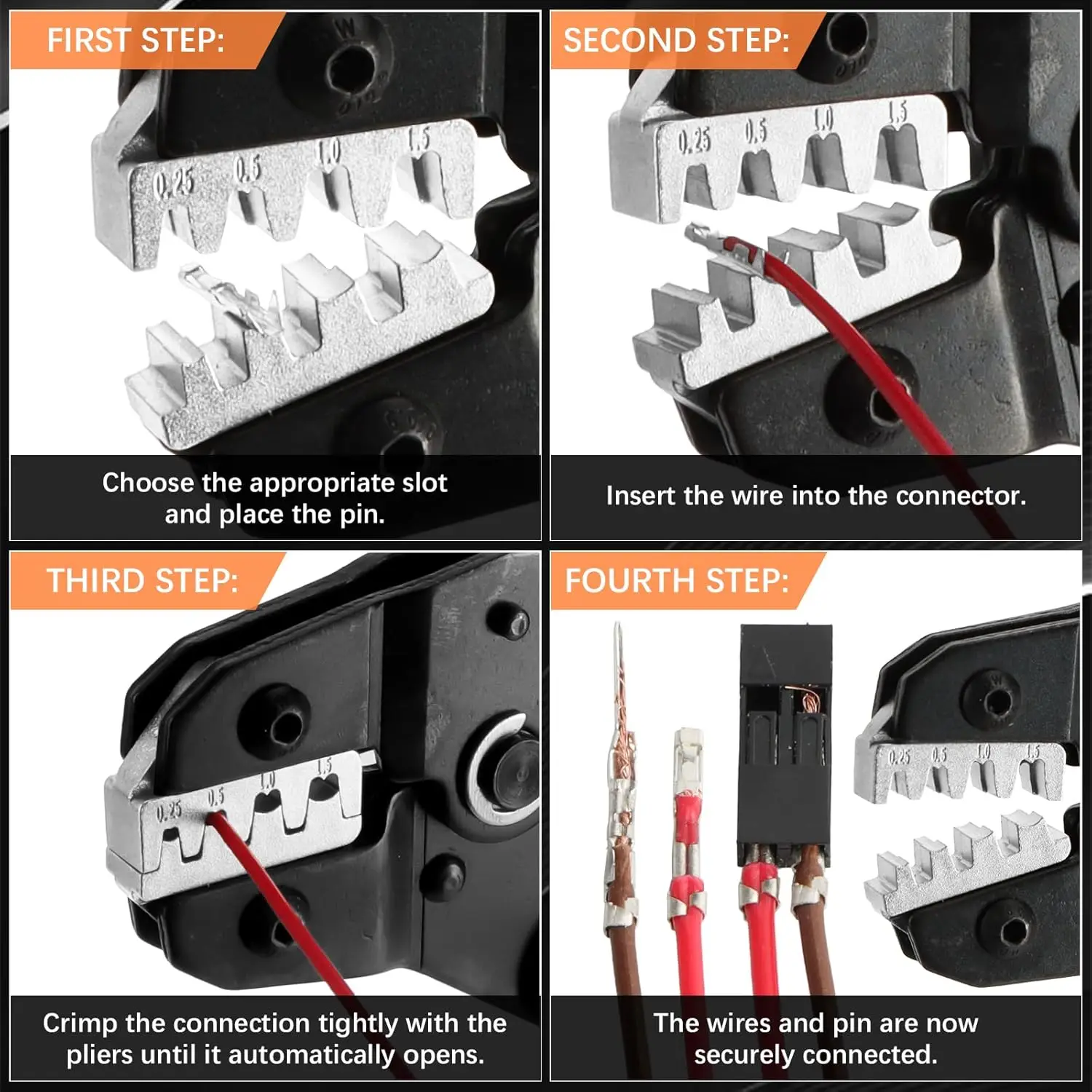 FIRST STEP:

0.25 0.5 1.0 1.5

Choose the appropriate slot and place the pin.

SECOND STEP:

0.25 0.5 1.0 1.5

Insert the wire into the connector.

THIRD STEP:

0.25 0.5 1.0 1.5

Crimp the connection tightly with the pliers until it automatically opens.

FOURTH STEP:

0.25 0.5 1.0 1.5

The wires and pin are now securely connected.